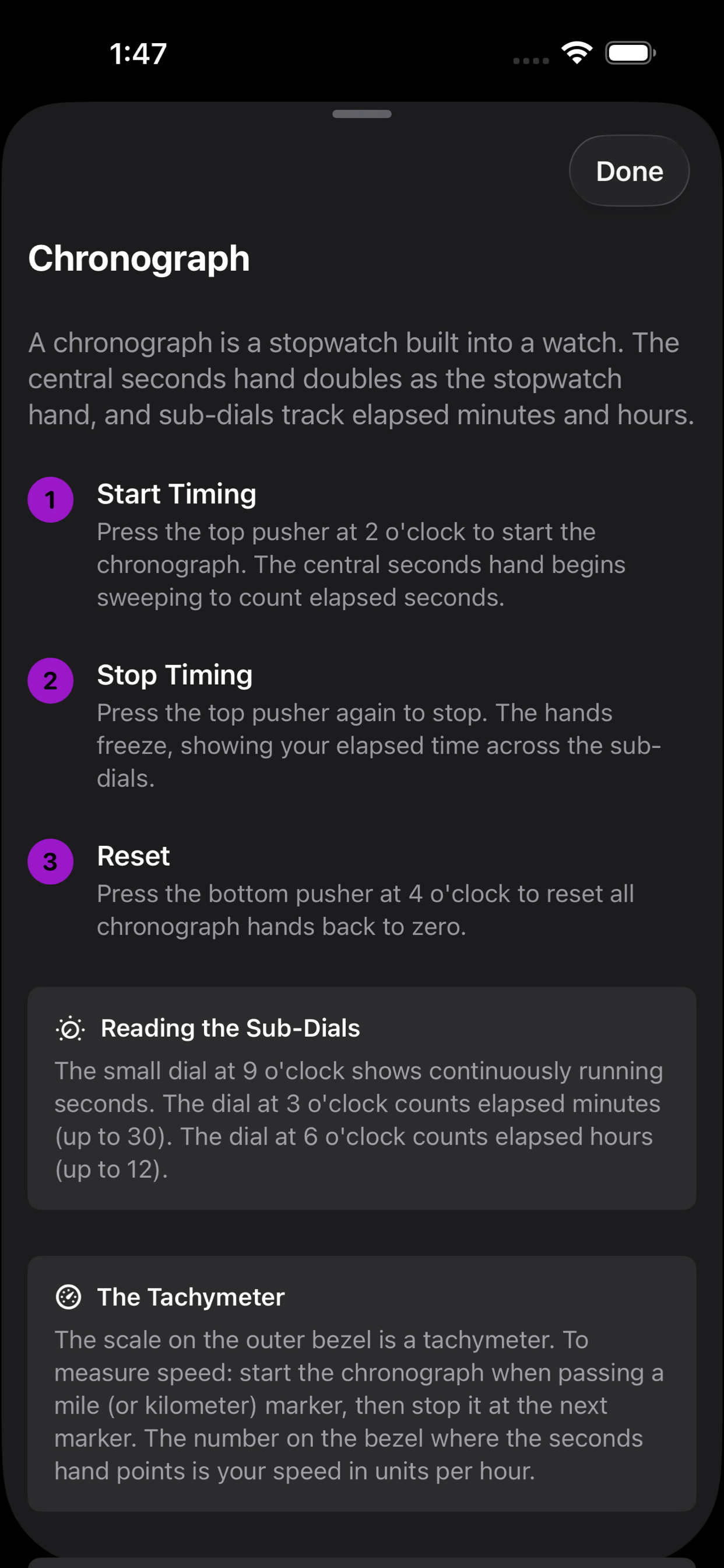 1:47

Done

Chronograph

A chronograph is a stopwatch built into a watch. The central seconds hand doubles as the stopwatch hand, and sub-dials track elapsed minutes and hours.

1 Start Timing
Press the top pusher at 2 o'clock to start the chronograph. The central seconds hand begins sweeping to count elapsed seconds.

2 Stop Timing
Press the top pusher again to stop. The hands freeze, showing your elapsed time across the sub-dials.

3 Reset
Press the bottom pusher at 4 o'clock to reset all chronograph hands back to zero.

Reading the Sub-Dials
The small dial at 9 o'clock shows continuously running seconds. The dial at 3 o'clock counts elapsed minutes (up to 30). The dial at 6 o'clock counts elapsed hours (up to 12).

The Tachymeter
The scale on the outer bezel is a tachymeter. To measure speed: start the chronograph when passing a mile (or kilometer) marker, then stop it at the next marker. The number on the bezel where the seconds hand points is your speed in units per hour.